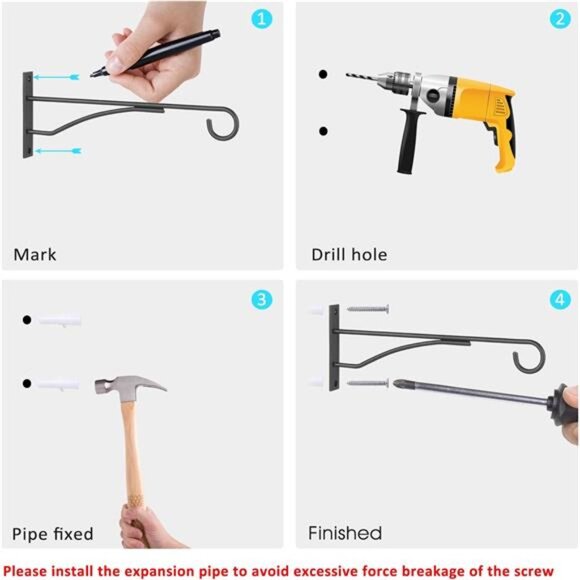 1

Mark

2

Drill hole

3

Pipe fixed

4

Finished

Please install the expansion pipe to avoid excessive force breakage of the screw